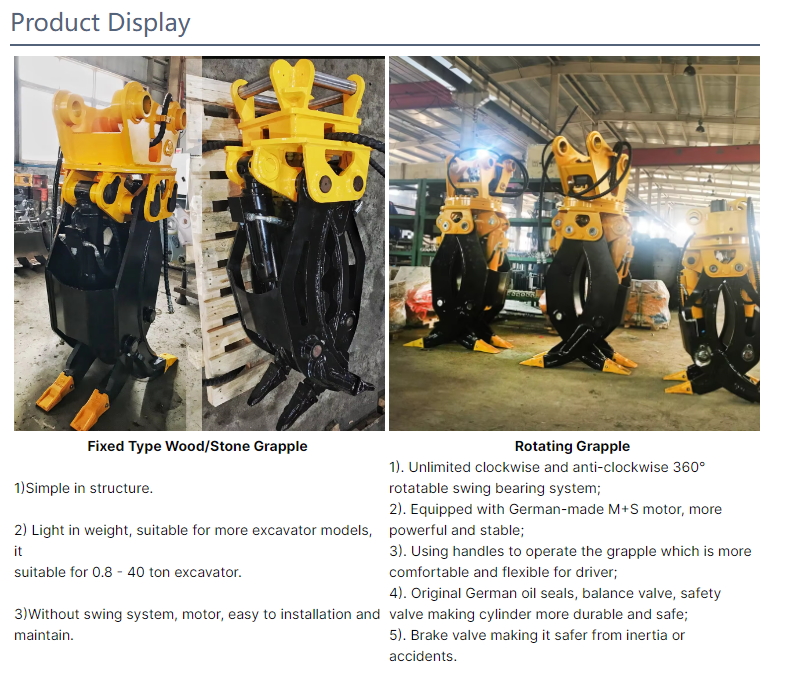 Product Display

Fixed Type Wood/Stone Grapple

1)Simple in structure.

2) Light in weight, suitable for more excavator models, it
suitable for 0.8 - 40 ton excavator.

3)Without swing system, motor, easy to installation and maintain.

Rotating Grapple

1). Unlimited clockwise and anti-clockwise 360° rotatable swing bearing system;
2). Equipped with German-made M+S motor, more powerful and stable;
3). Using handles to operate the grapple which is more comfortable and flexible for driver;
4). Original German oil seals, balance valve, safety valve making cylinder more durable and safe;
5). Brake valve making it safer from inertia or accidents.